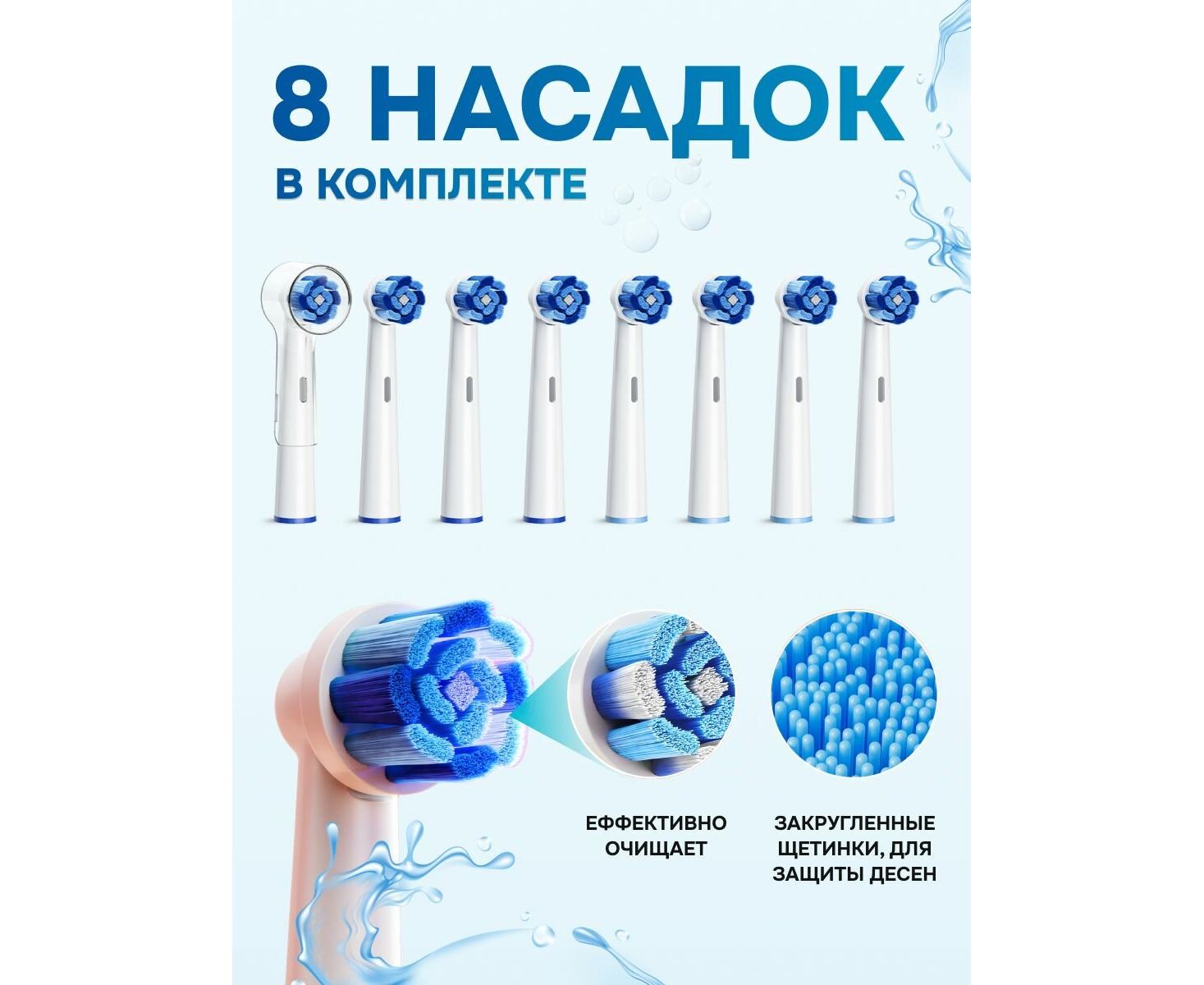 8 НАСАДОК
В КОМПЛЕКТЕ

ЕФФЕКТИВНО ОЧИЩАЕТ

ЗАКРУГЛЕННЫЕ ЩЕТИНКИ, ДЛЯ ЗАЩИТЫ ДЕСЕН